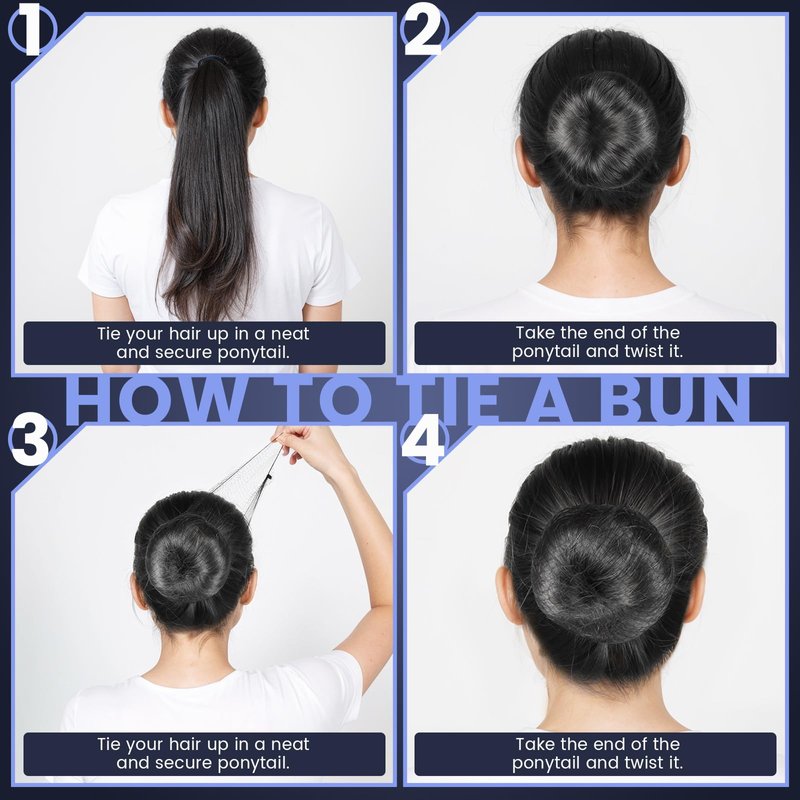 1

Tie your hair up in a neat and secure ponytail.

2

Take the end of the ponytail and twist it.

HOW TO TIE A BUN

3

Tie your hair up in a neat and secure ponytail.

4

Take the end of the ponytail and twist it.