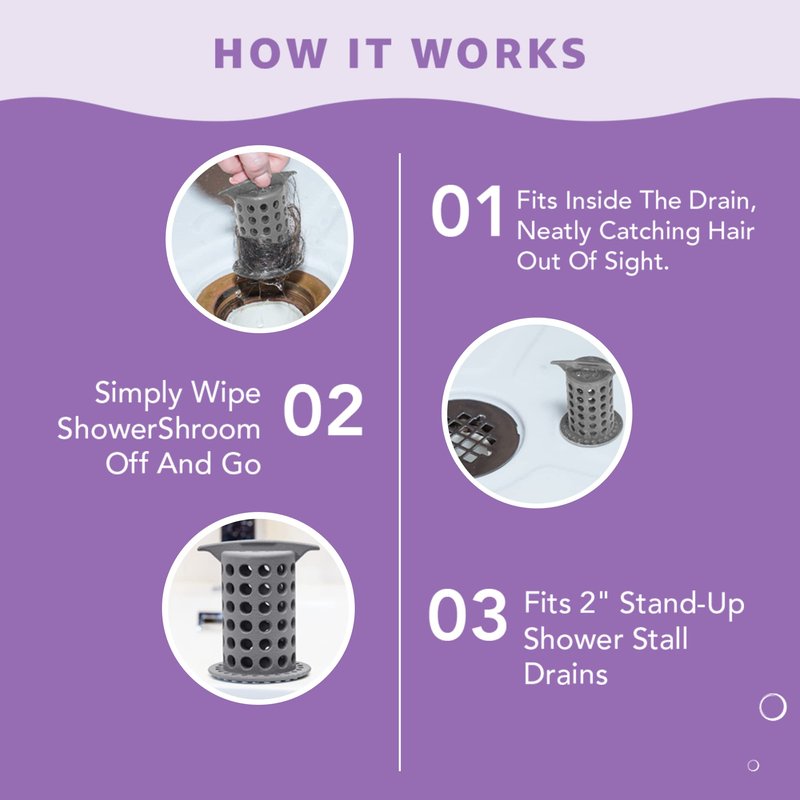 HOW IT WORKS

01 Fits Inside The Drain, Neatly Catching Hair Out Of Sight.

Simply Wipe ShowerShroom Off And Go 02

03 Fits 2" Stand-Up Shower Stall Drains