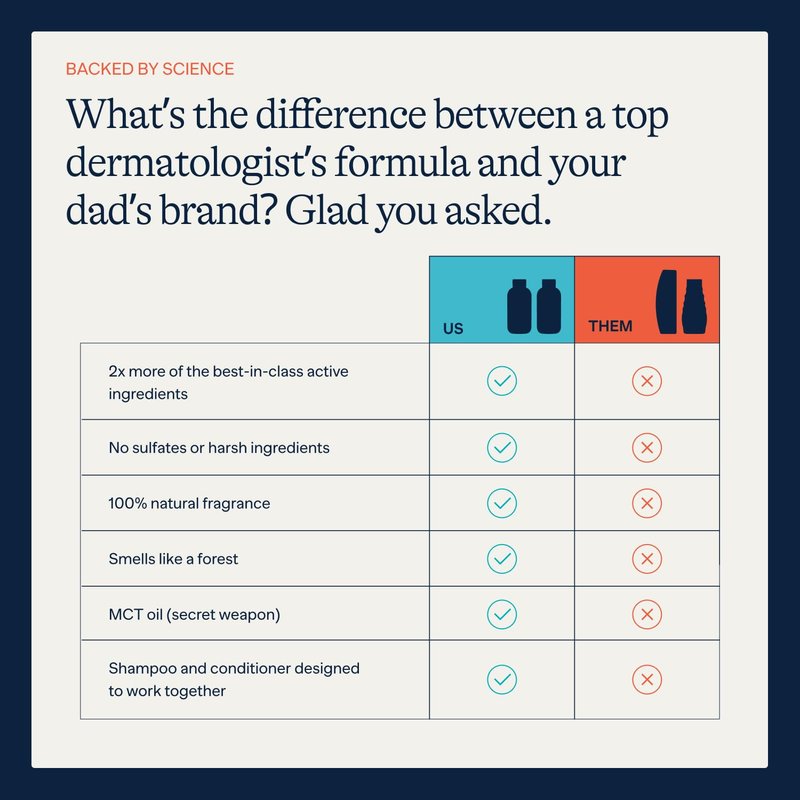 BACKED BY SCIENCE

What's the difference between a top dermatologist's formula and your dad's brand? Glad you asked.

| | US | THEM |
|---|---|---|
| 2x more of the best-in-class active ingredients | ✓ | ✗ |
| No sulfates or harsh ingredients | ✓ | ✗ |
| 100% natural fragrance | ✓ | ✗ |
| Smells like a forest | ✓ | ✗ |
| MCT oil (secret weapon) | ✓ | ✗ |
| Shampoo and conditioner designed to work together | ✓ | ✗ |