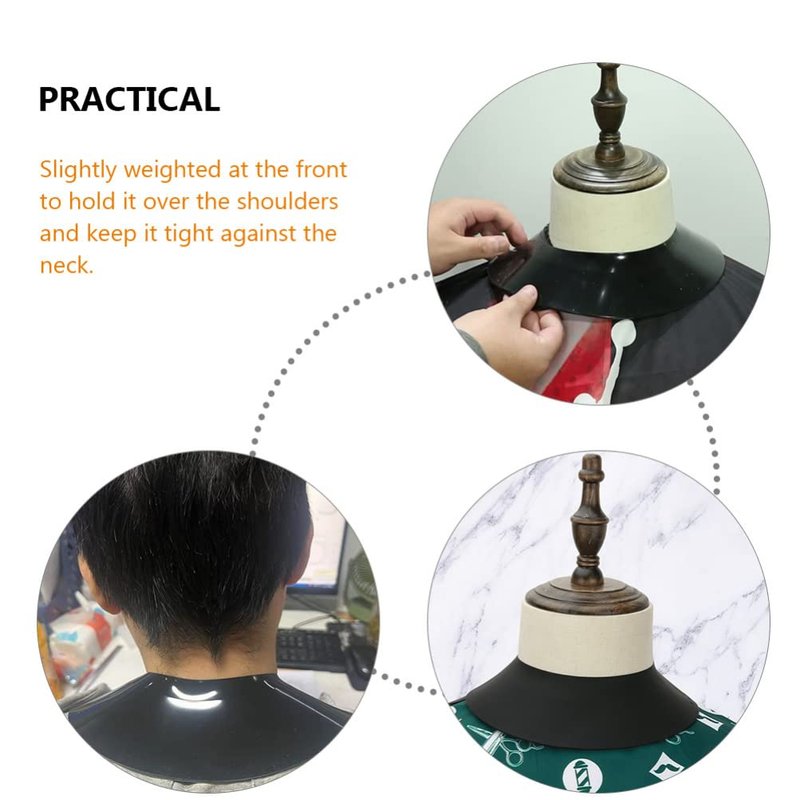 PRACTICAL

Slightly weighted at the front to hold it over the shoulders and keep it tight against the neck.