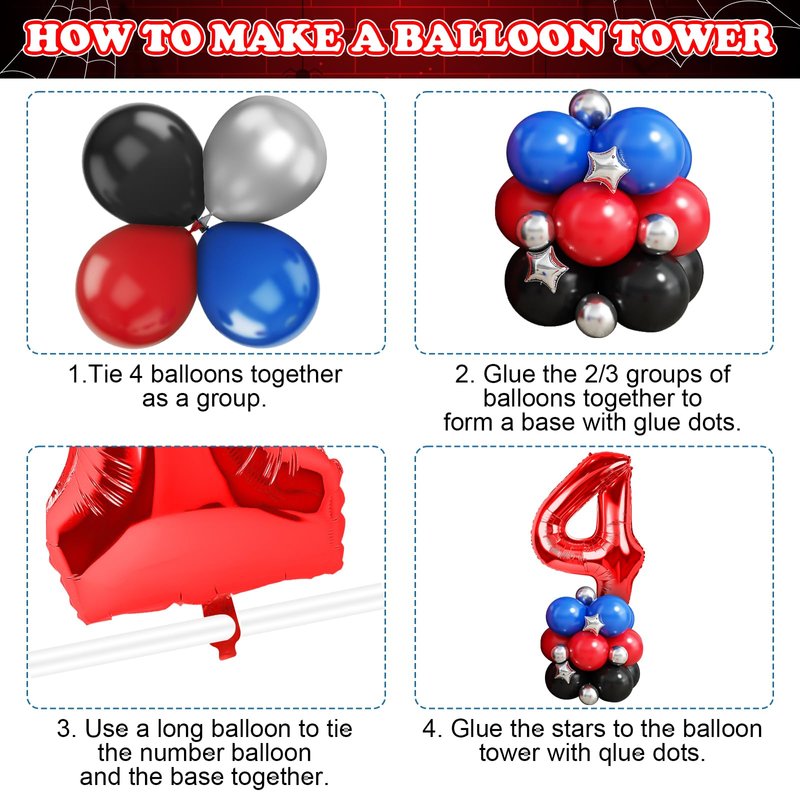 HOW TO MAKE A BALLOON TOWER

1.Tie 4 balloons together as a group.

2. Glue the 2/3 groups of balloons together to form a base with glue dots.

3. Use a long balloon to tie the number balloon and the base together.

4. Glue the stars to the balloon tower with qlue dots.