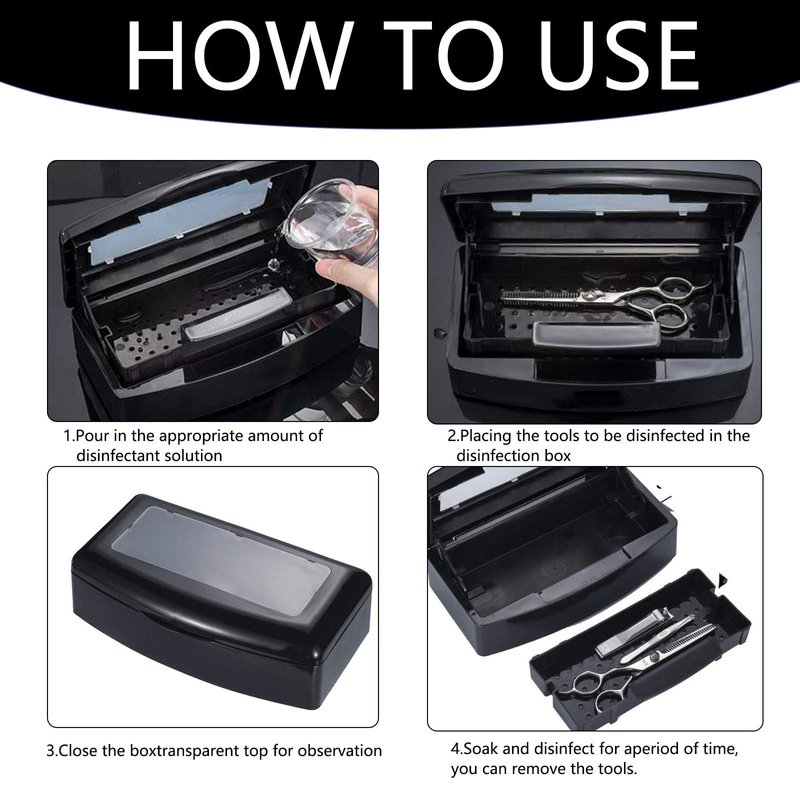 HOW TO USE

1.Pour in the appropriate amount of disinfectant solution

2.Placing the tools to be disinfected in the disinfection box

3.Close the boxtransparent top for observation

4.Soak and disinfect for aperiod of time, you can remove the tools.