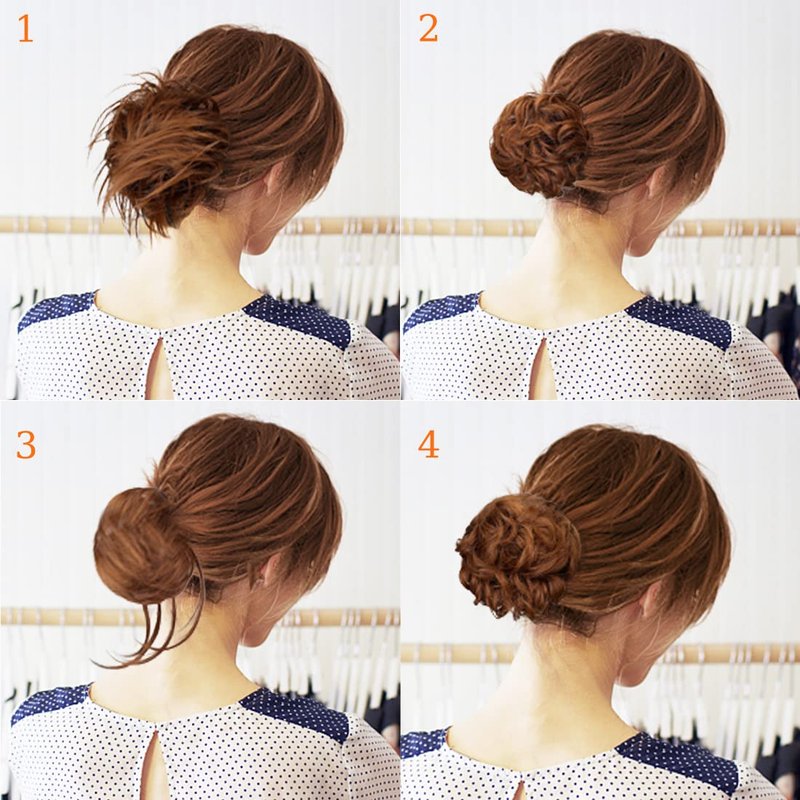 1

2

3

4