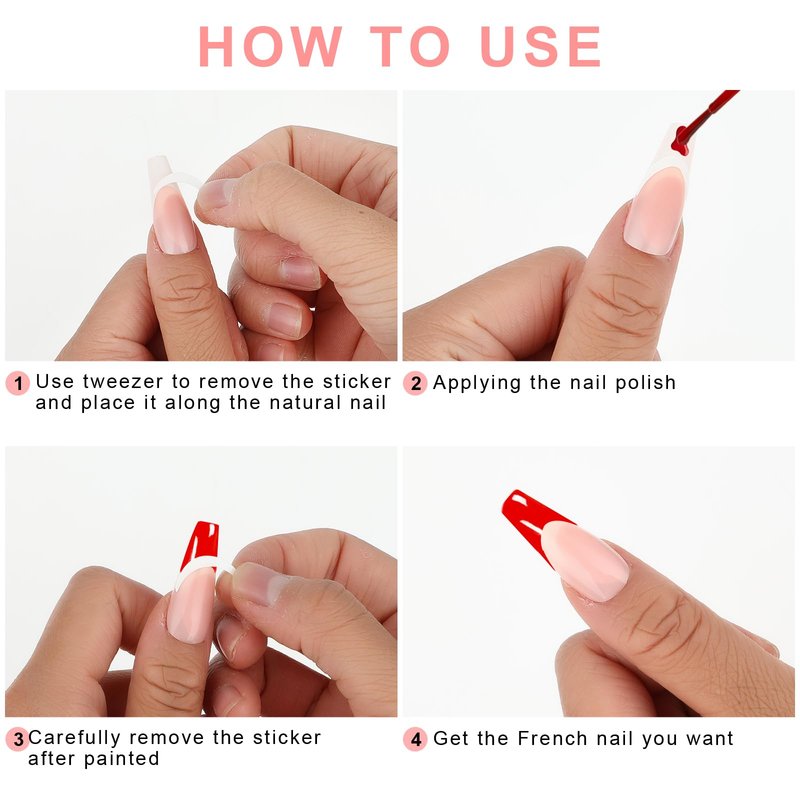 HOW TO USE

1 Use tweezer to remove the sticker and place it along the natural nail

2 Applying the nail polish

3 Carefully remove the sticker after painted

4 Get the French nail you want