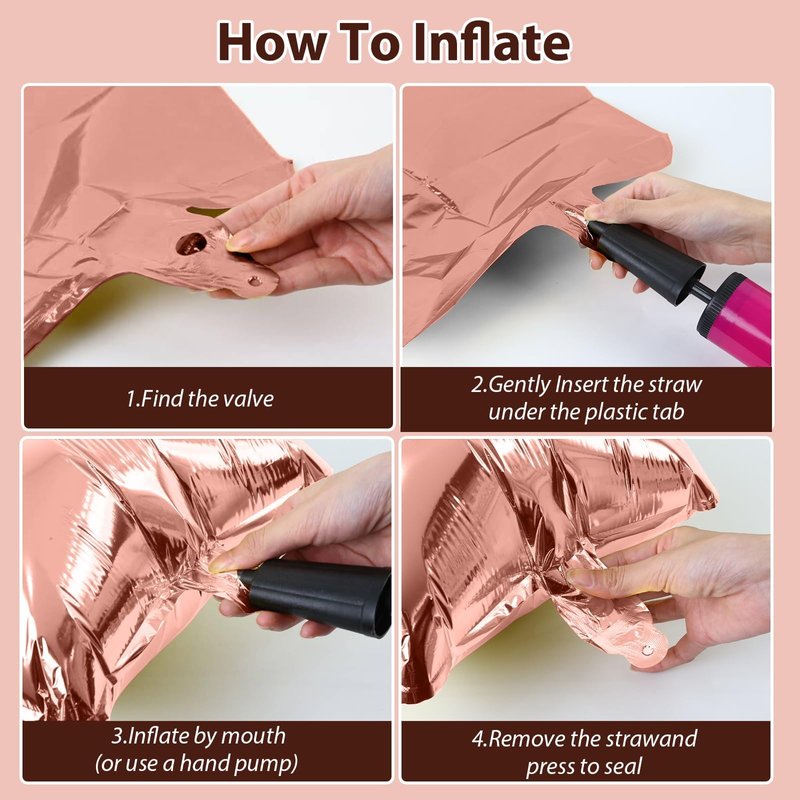 How To Inflate

1.Find the valve

2.Gently Insert the straw under the plastic tab

3.Inflate by mouth (or use a hand pump)

4.Remove the strawand press to seal