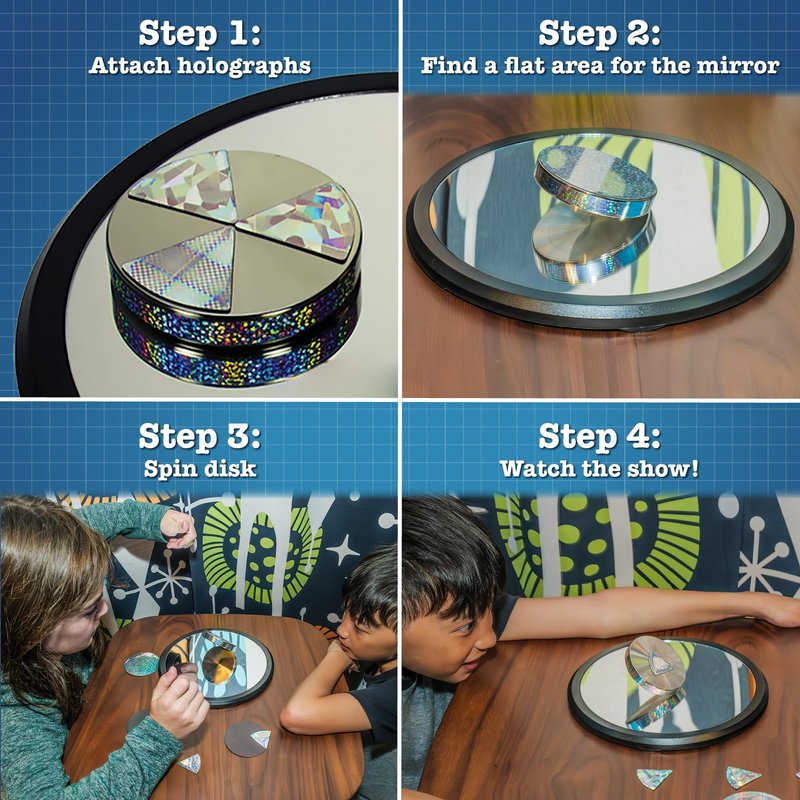 Step 1:
Attach holographs

Step 2:
Find a flat area for the mirror

Step 3:
Spin disk

Step 4:
Watch the show!