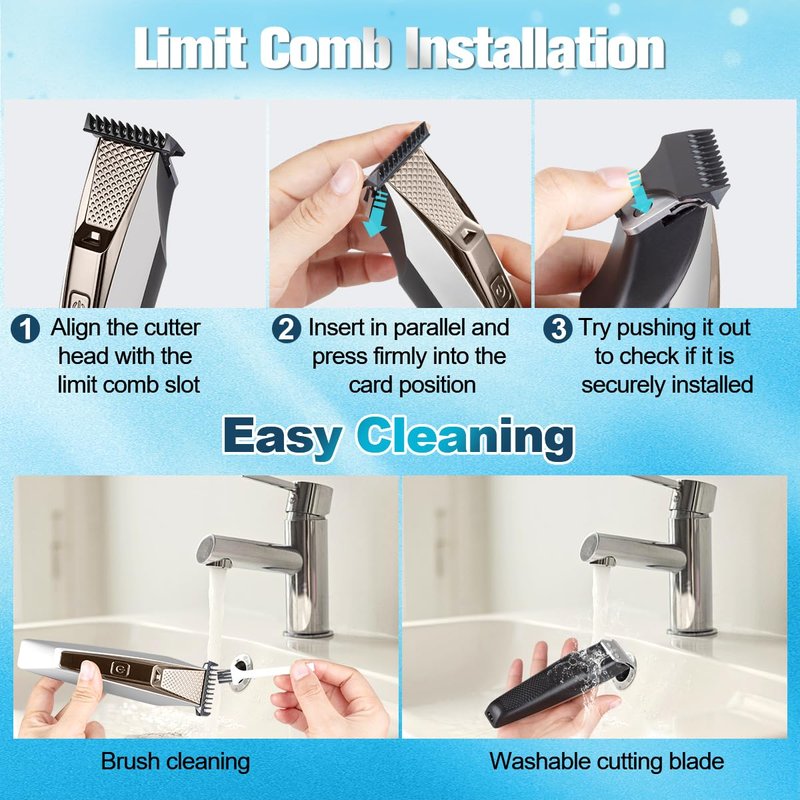 Limit Comb Installation

1 Align the cutter head with the limit comb slot

2 Insert in parallel and press firmly into the card position

3 Try pushing it out to check if it is securely installed

Easy Cleaning

Brush cleaning

Washable cutting blade