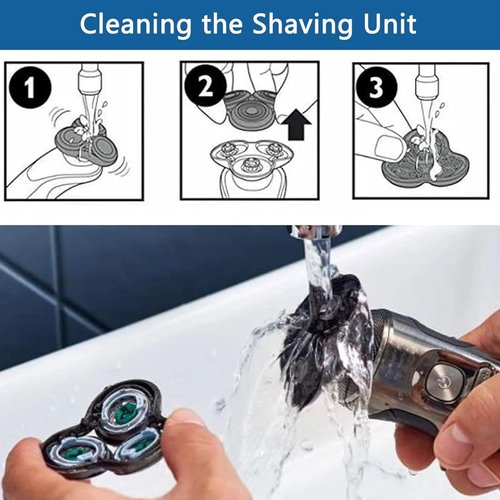 Cleaning the Shaving Unit

1

2

3