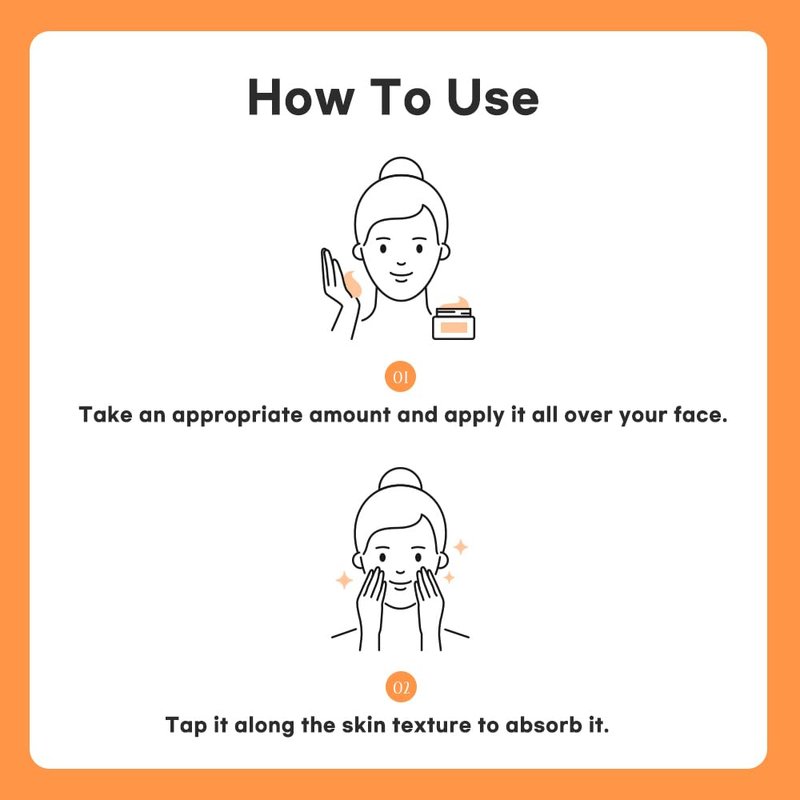 How To Use

01

Take an appropriate amount and apply it all over your face.

02

Tap it along the skin texture to absorb it.