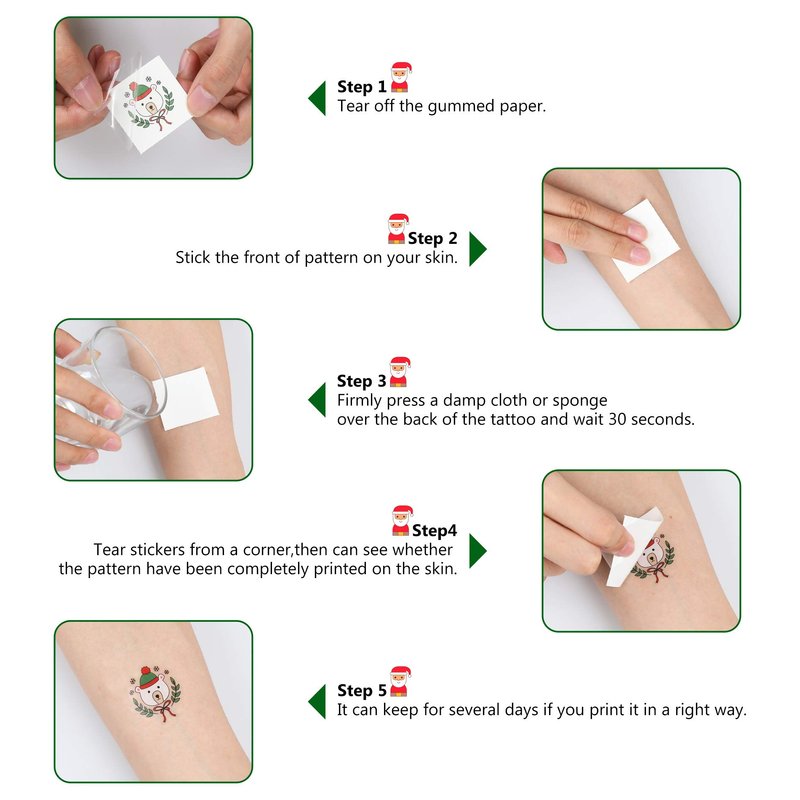 Step 1
Tear off the gummed paper.

Step 2
Stick the front of pattern on your skin.

Step 3
Firmly press a damp cloth or sponge over the back of the tattoo and wait 30 seconds.

Step4
Tear stickers from a corner,then can see whether the pattern have been completely printed on the skin.

Step 5
It can keep for several days if you print it in a right way.