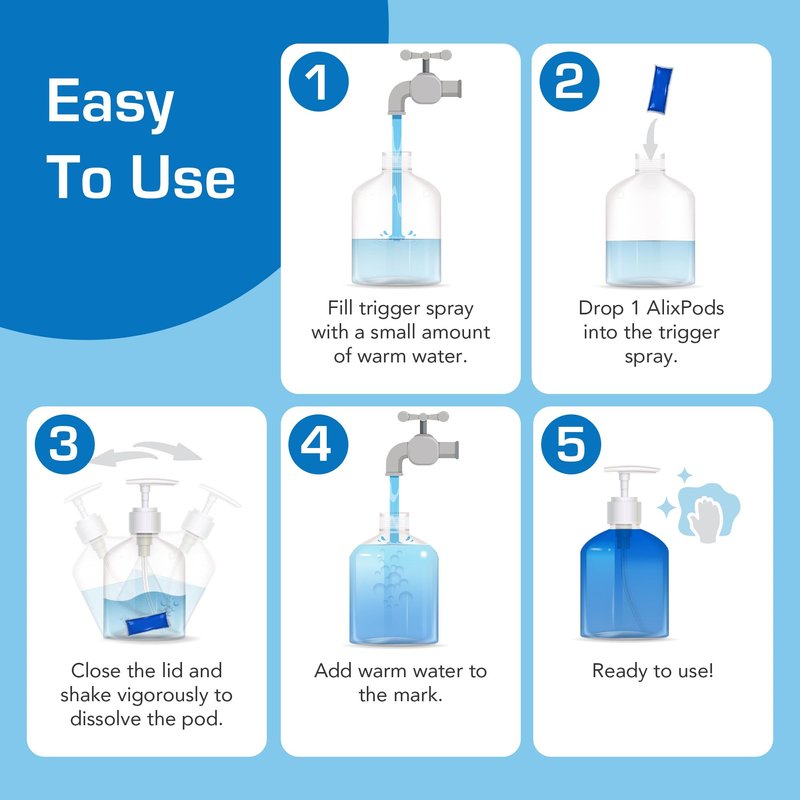 Easy To Use

1

Fill trigger spray with a small amount of warm water.

2

Drop 1 AlixPods into the trigger spray.

3

Close the lid and shake vigorously to dissolve the pod.

4

Add warm water to the mark.

5

Ready to use!