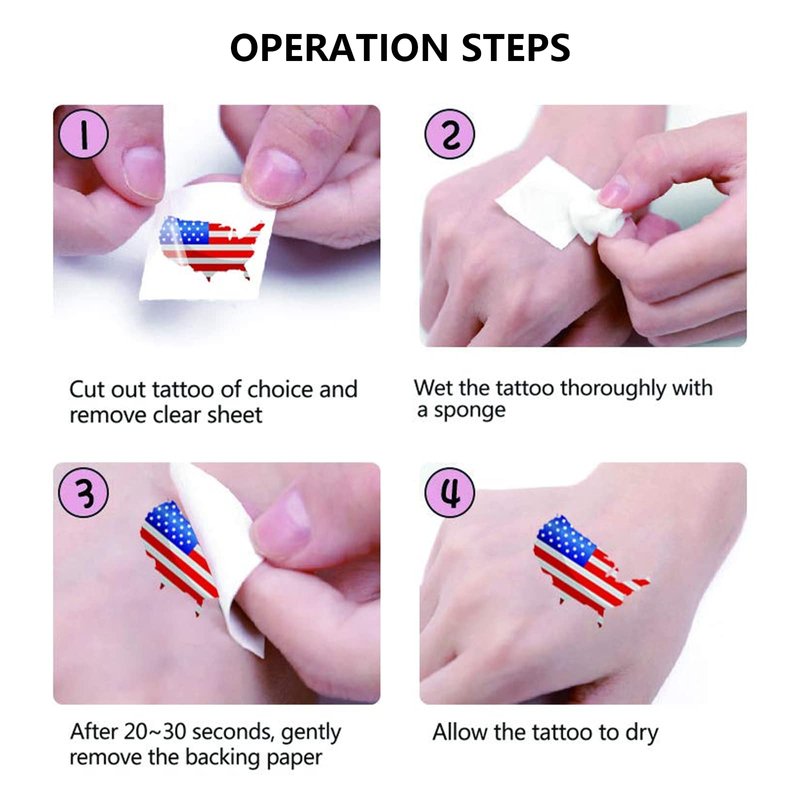 OPERATION STEPS

1

Cut out tattoo of choice and remove clear sheet

2

Wet the tattoo thoroughly with a sponge

3

After 20~30 seconds, gently remove the backing paper

4

Allow the tattoo to dry