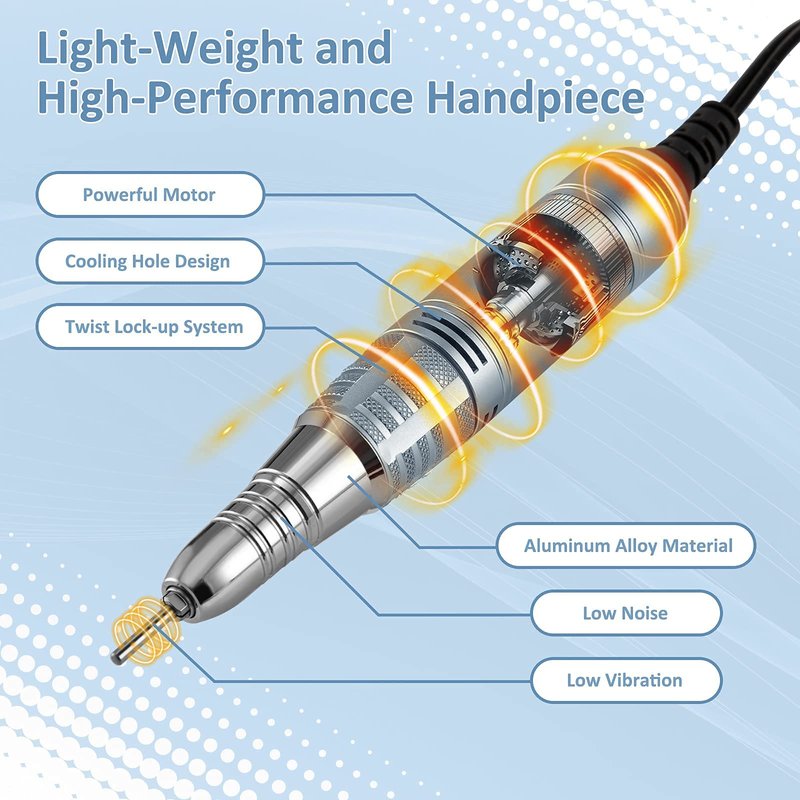 Light-Weight and
High-Performance Handpiece

Powerful Motor

Cooling Hole Design

Twist Lock-up System

Aluminum Alloy Material

Low Noise

Low Vibration