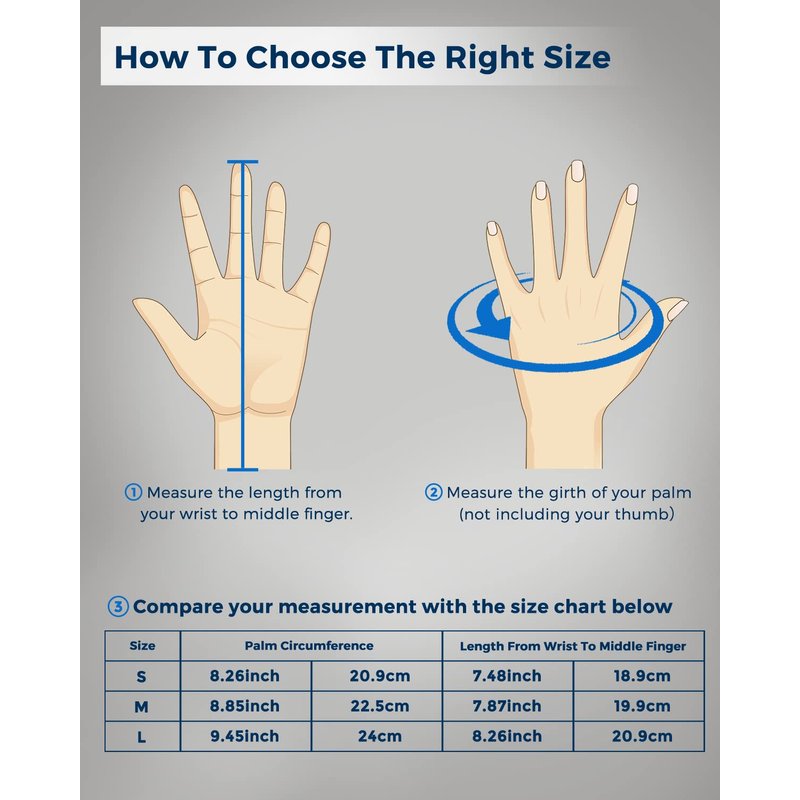 How To Choose The Right Size

① Measure the length from your wrist to middle finger.

② Measure the girth of your palm (not including your thumb)

③ Compare your measurement with the size chart below

| Size | Palm Circumference | | Length From Wrist To Middle Finger | |
|---|---|---|---|---|
| S | 8.26inch | 20.9cm | 7.48inch | 18.9cm |
| M | 8.85inch | 22.5cm | 7.87inch | 19.9cm |
| L | 9.45inch | 24cm | 8.26inch | 20.9cm |