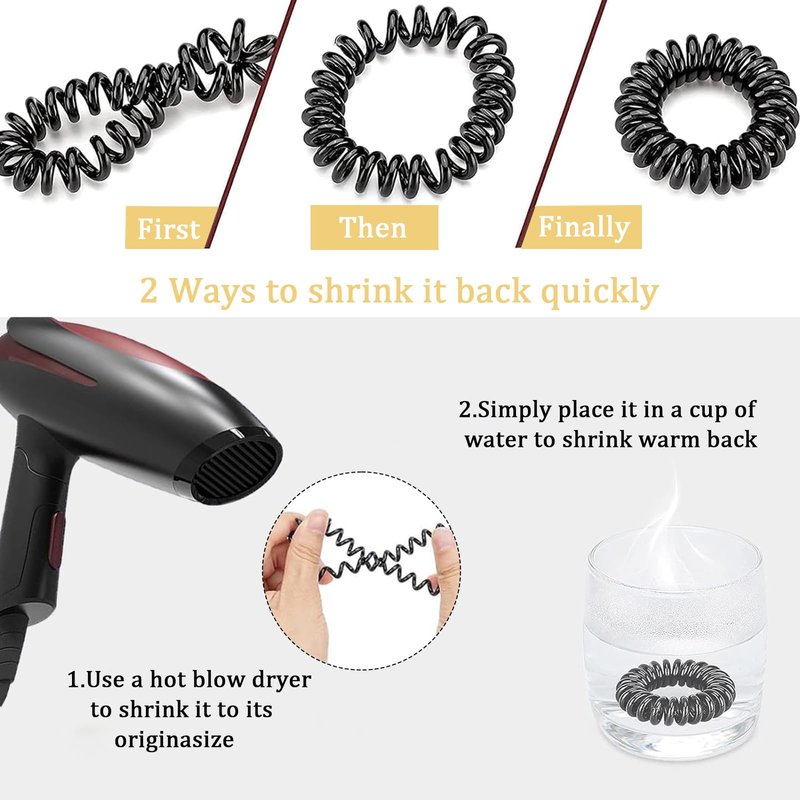 First

Then

Finally

2 Ways to shrink it back quickly

2.Simply place it in a cup of water to shrink warm back

1.Use a hot blow dryer to shrink it to its originasize