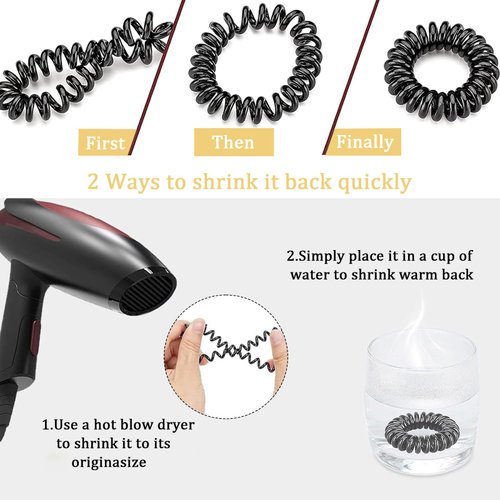 First

Then

Finally

2 Ways to shrink it back quickly

2.Simply place it in a cup of water to shrink warm back

1.Use a hot blow dryer to shrink it to its originasize