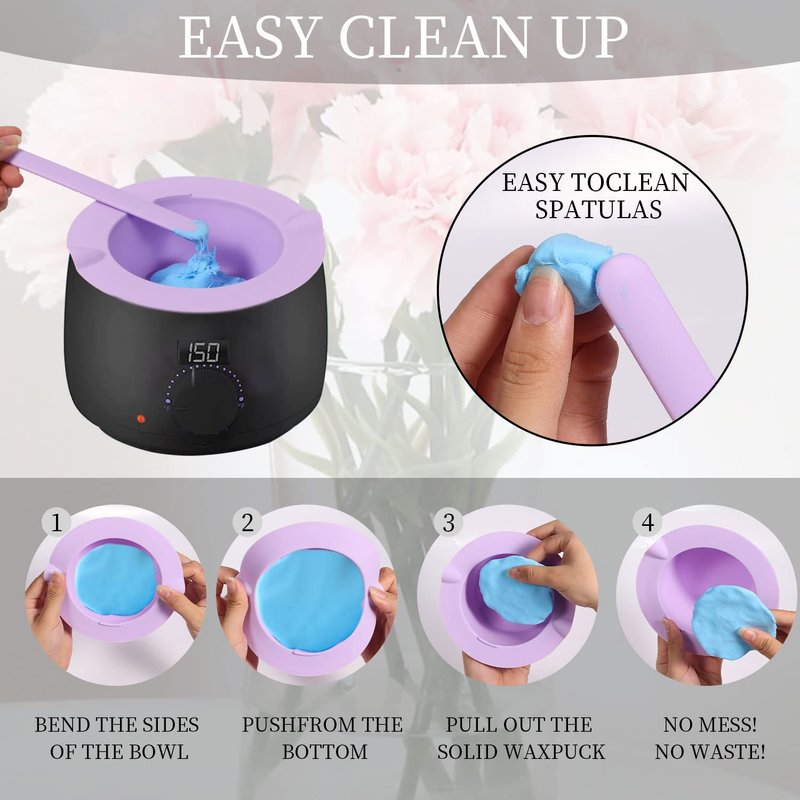 EASY CLEAN UP

EASY TOCLEAN SPATULAS

150

1

BEND THE SIDES OF THE BOWL

2

PUSHFROM THE BOTTOM

3

PULL OUT THE SOLID WAXPUCK

4

NO MESS! NO WASTE!