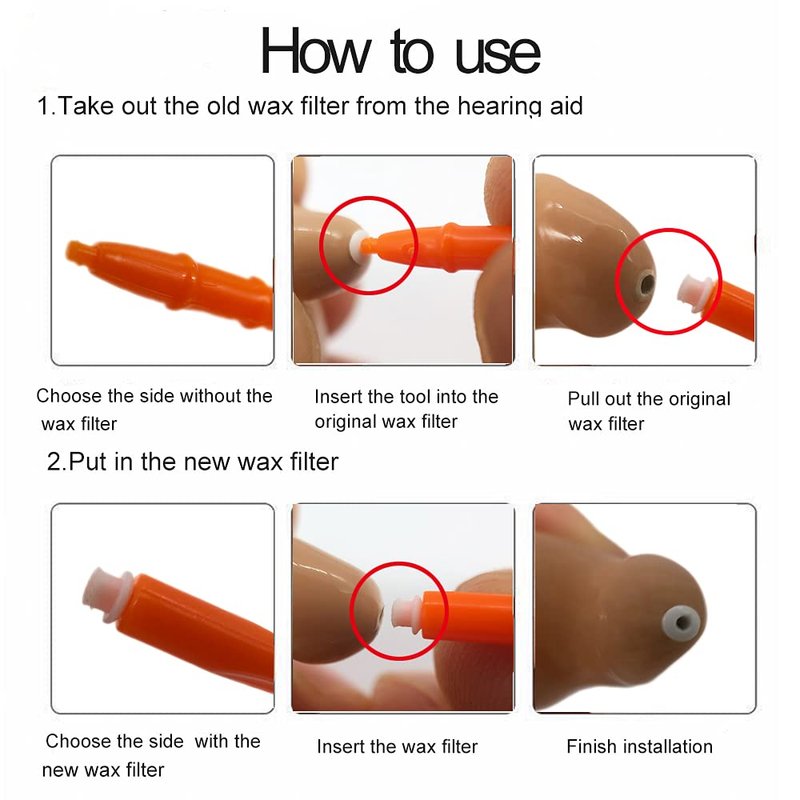 How to use

1.Take out the old wax filter from the hearing aid

Choose the side without the wax filter

Insert the tool into the original wax filter

Pull out the original wax filter

2.Put in the new wax filter

Choose the side with the new wax filter

Insert the wax filter

Finish installation