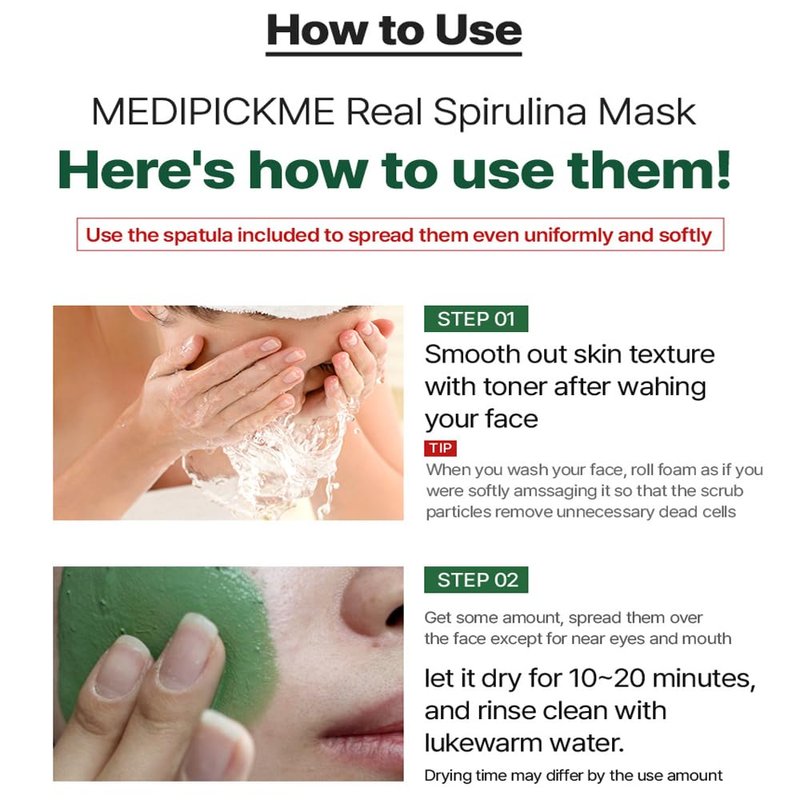 How to Use

MEDIPICKME Real Spirulina Mask

Here's how to use them!

Use the spatula included to spread them even uniformly and softly

STEP 01

Smooth out skin texture with toner after wahing your face

TIP

When you wash your face, roll foam as if you were softly amssaging it so that the scrub particles remove unnecessary dead cells

STEP 02

Get some amount, spread them over the face except for near eyes and mouth

let it dry for 10~20 minutes, and rinse clean with lukewarm water.

Drying time may differ by the use amount