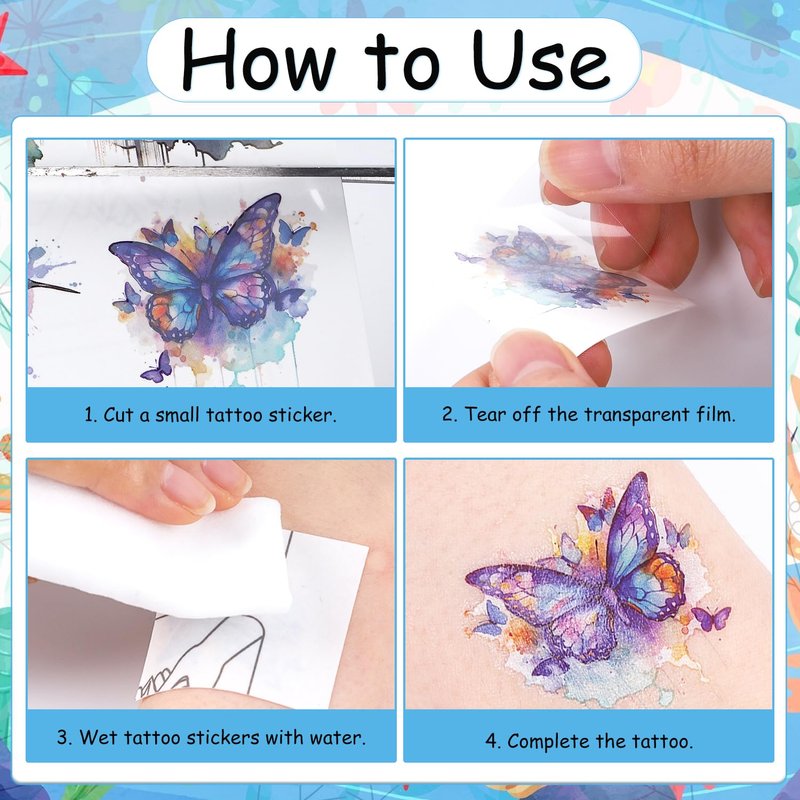 How to Use

1. Cut a small tattoo sticker.

2. Tear off the transparent film.

3. Wet tattoo stickers with water.

4. Complete the tattoo.