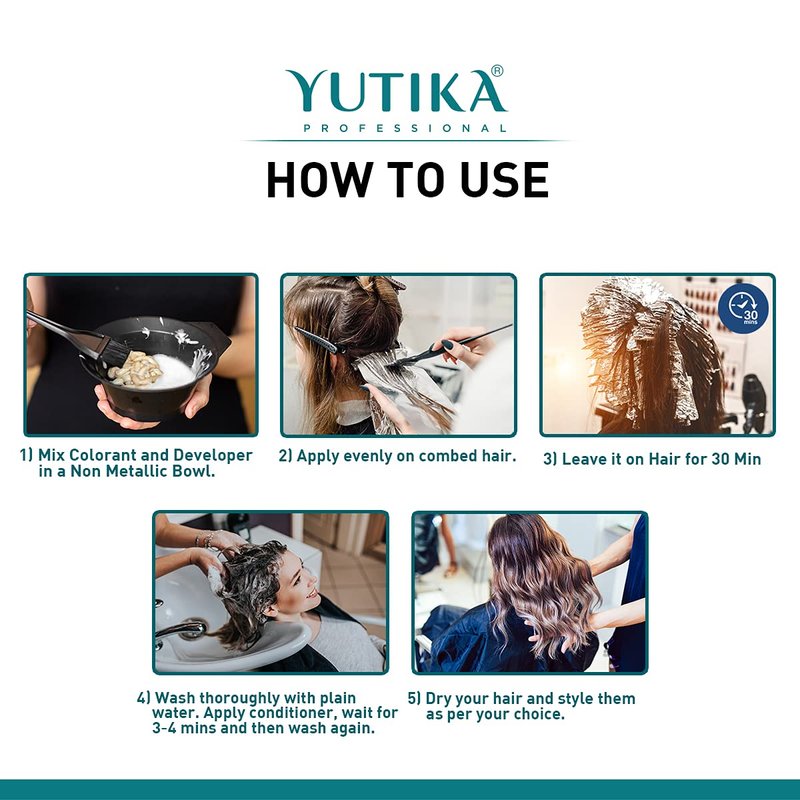 YUTIKA®
PROFESSIONAL

HOW TO USE

30 mins

1) Mix Colorant and Developer in a Non Metallic Bowl.

2) Apply evenly on combed hair.

3) Leave it on Hair for 30 Min

4) Wash thoroughly with plain water. Apply conditioner, wait for 3-4 mins and then wash again.

5) Dry your hair and style them as per your choice.