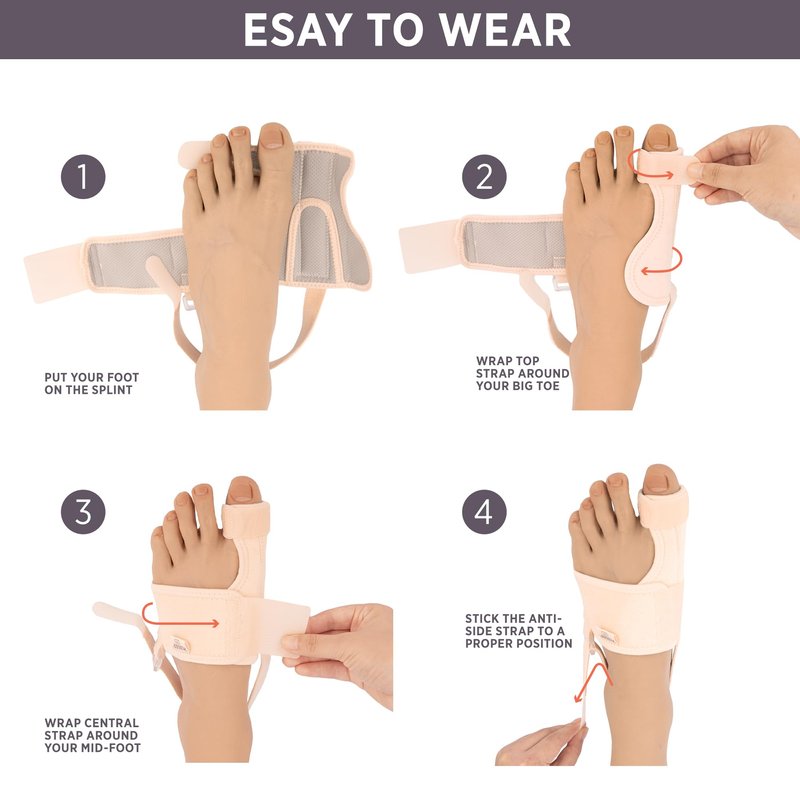 ESAY TO WEAR

1

PUT YOUR FOOT ON THE SPLINT

2

WRAP TOP STRAP AROUND YOUR BIG TOE

3

WRAP CENTRAL STRAP AROUND YOUR MID-FOOT

4

STICK THE ANTI-SIDE STRAP TO A PROPER POSITION