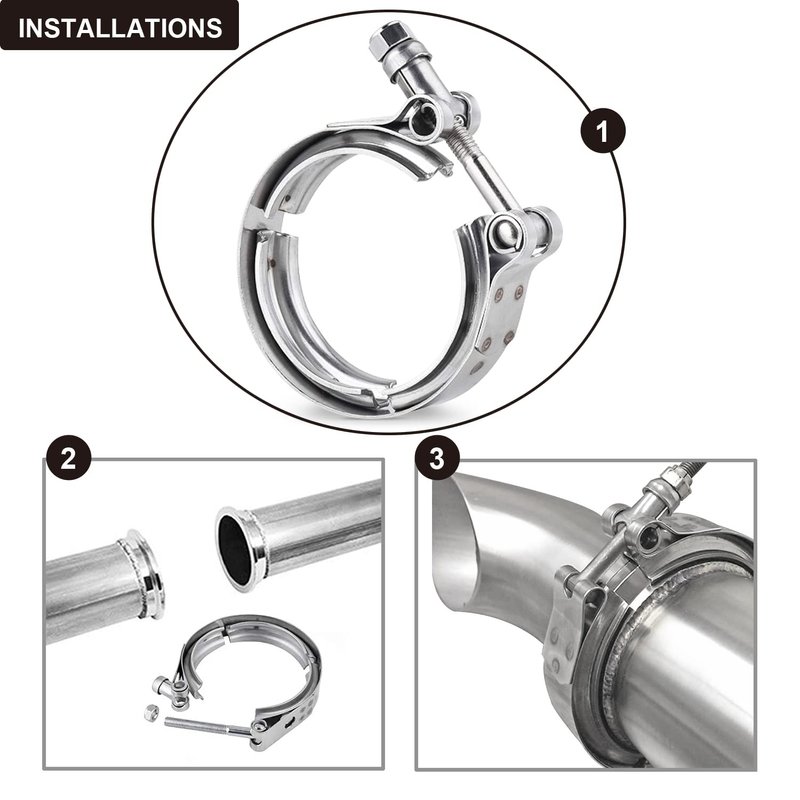 INSTALLATIONS

1

2

3