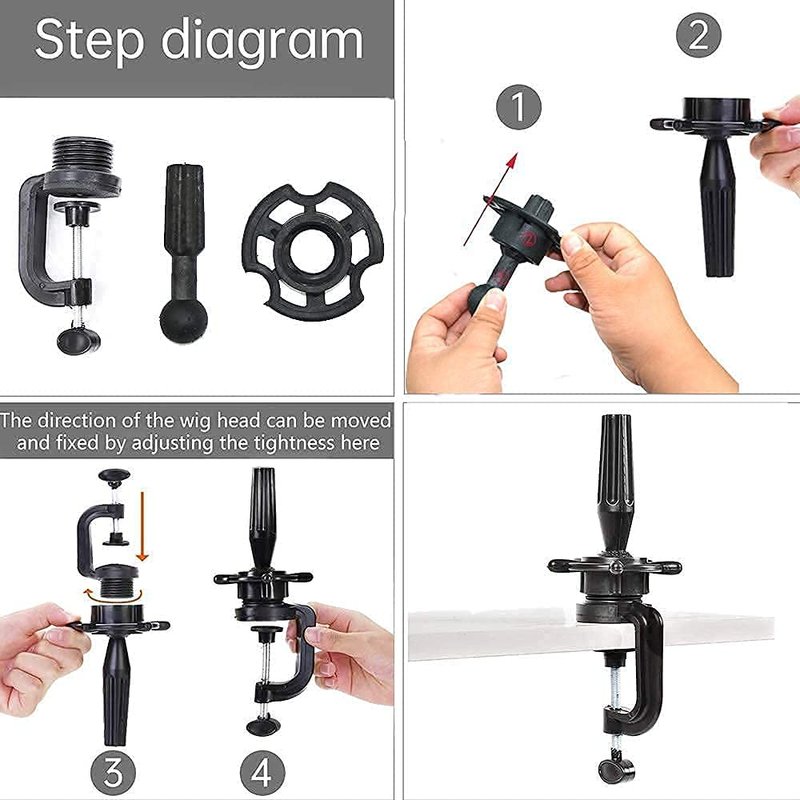 Step diagram

2

1

The direction of the wig head can be moved and fixed by adjusting the tightness here

3

4