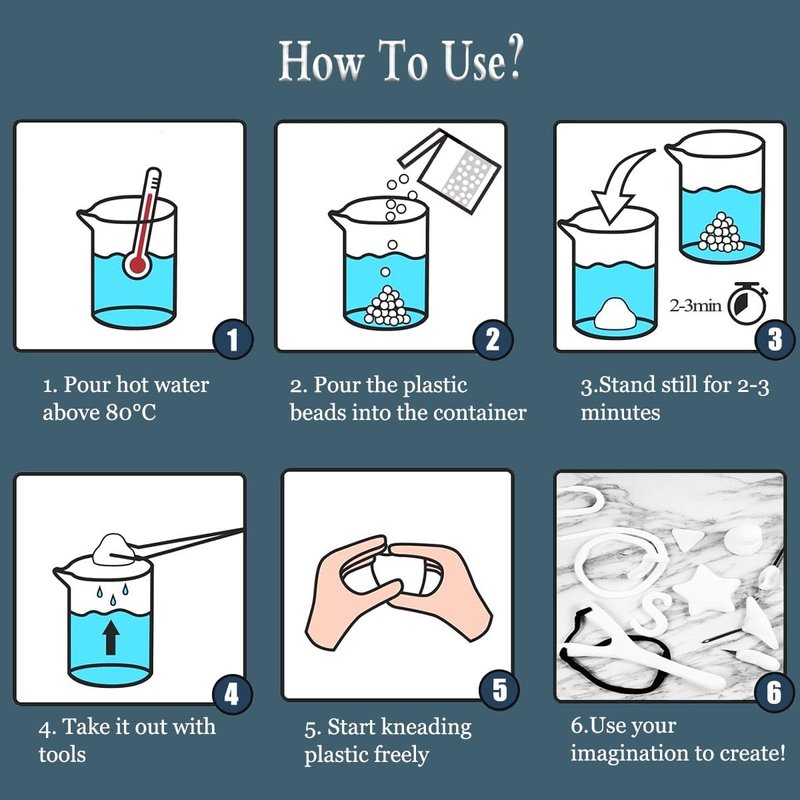 How To Use?

1

1. Pour hot water above 80°C

2

2. Pour the plastic beads into the container

2-3min

3

3.Stand still for 2-3 minutes

4

4. Take it out with tools

5

5. Start kneading plastic freely

6

6.Use your imagination to create!