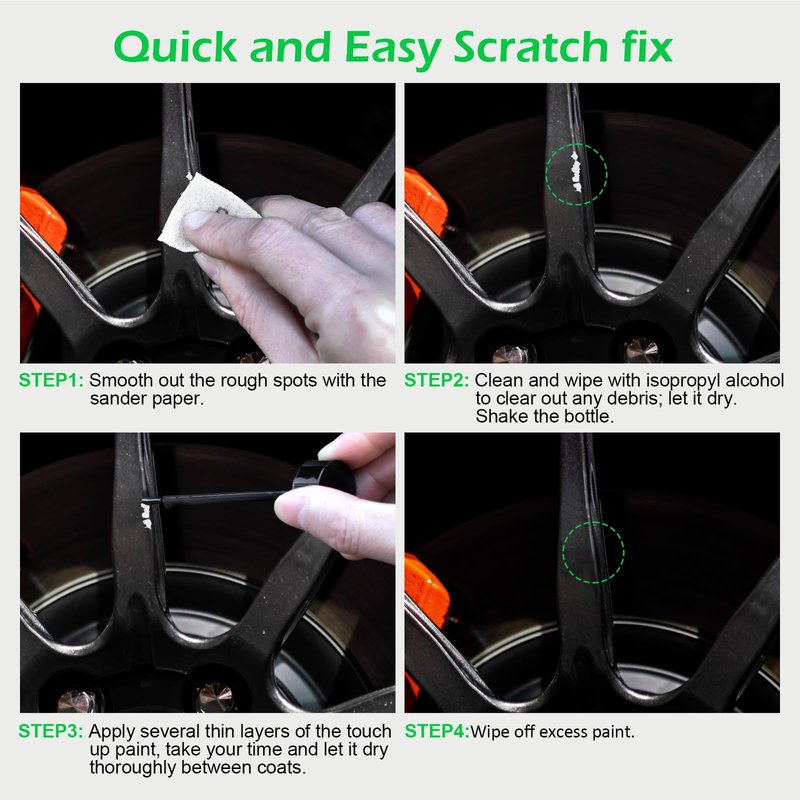 Quick and Easy Scratch fix

STEP1: Smooth out the rough spots with the sander paper.

STEP2: Clean and wipe with isopropyl alcohol to clear out any debris; let it dry. Shake the bottle.

STEP3: Apply several thin layers of the touch up paint, take your time and let it dry thoroughly between coats.

STEP4:Wipe off excess paint.