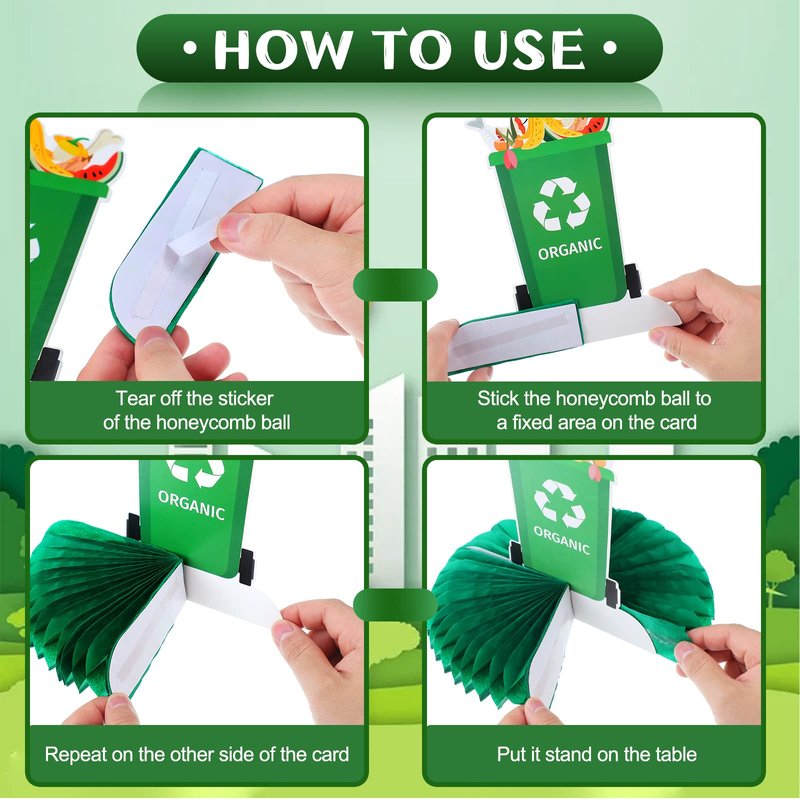 • HOW TO USE •

Tear off the sticker of the honeycomb ball

ORGANIC

Stick the honeycomb ball to a fixed area on the card

ORGANIC

Repeat on the other side of the card

ORGANIC

Put it stand on the table