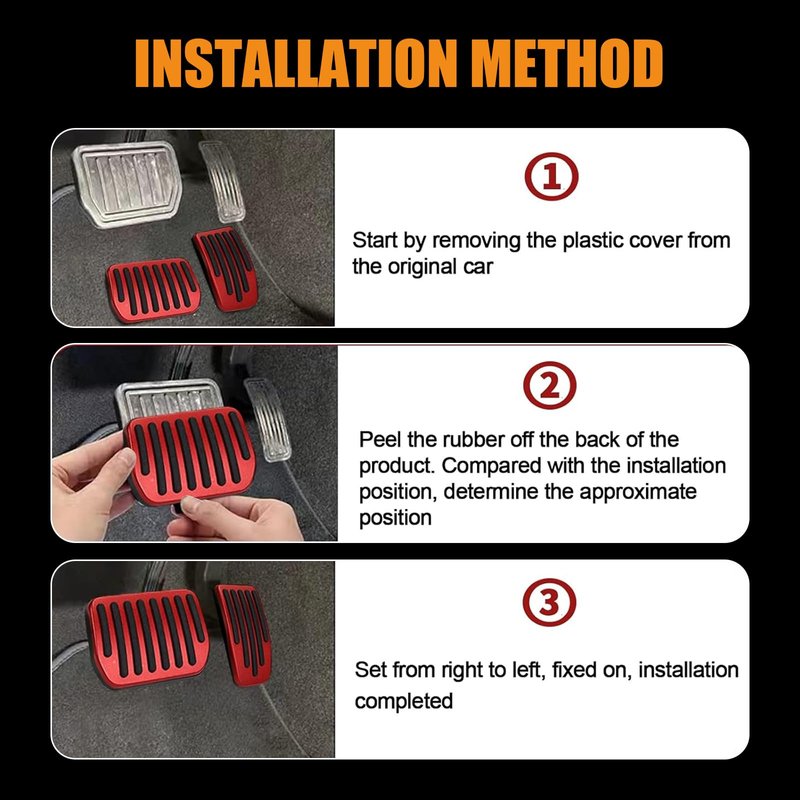 INSTALLATION METHOD

①

Start by removing the plastic cover from the original car

②

Peel the rubber off the back of the product. Compared with the installation position, determine the approximate position

③

Set from right to left, fixed on, installation completed