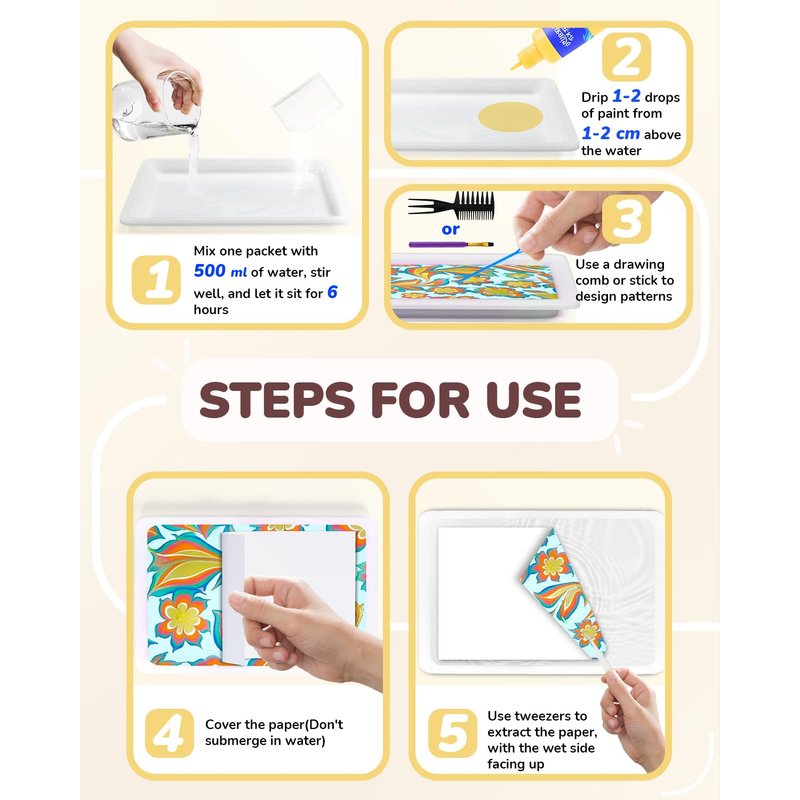 1
Mix one packet with 500 ml of water, stir well, and let it sit for 6 hours

2
Drip 1-2 drops of paint from 1-2 cm above the water

or

3
Use a drawing comb or stick to design patterns

STEPS FOR USE

4
Cover the paper(Don't submerge in water)

5
Use tweezers to extract the paper, with the wet side facing up