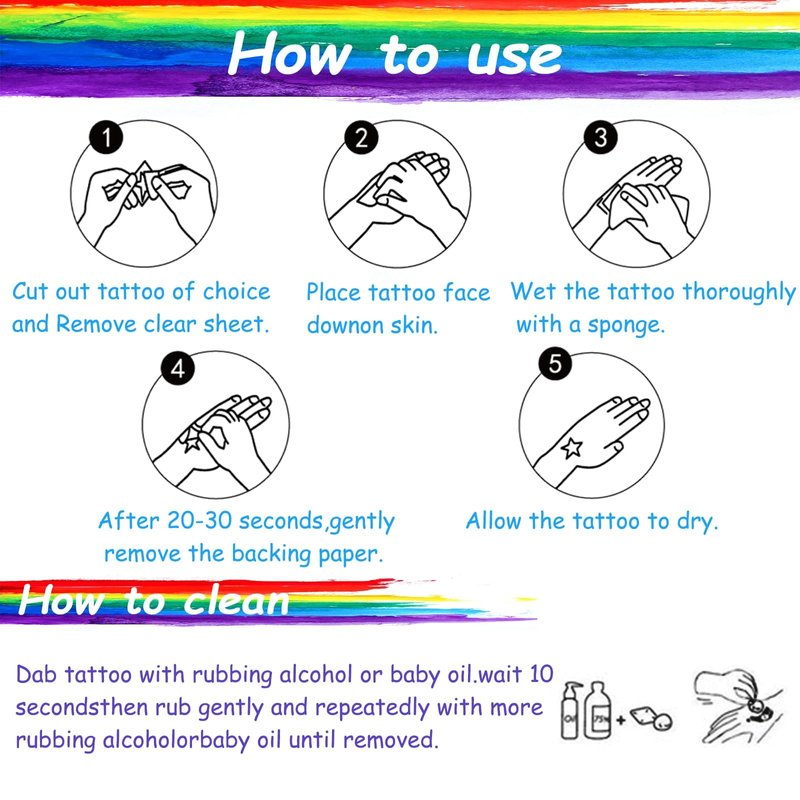 How to use

1
Cut out tattoo of choice and Remove clear sheet.

2
Place tattoo face downon skin.

3
Wet the tattoo thoroughly with a sponge.

4
After 20-30 seconds,gently remove the backing paper.

5
Allow the tattoo to dry.

How to clean

Dab tattoo with rubbing alcohol or baby oil.wait 10 secondsthen rub gently and repeatedly with more rubbing alcoholorbaby oil until removed.

Oil 75%