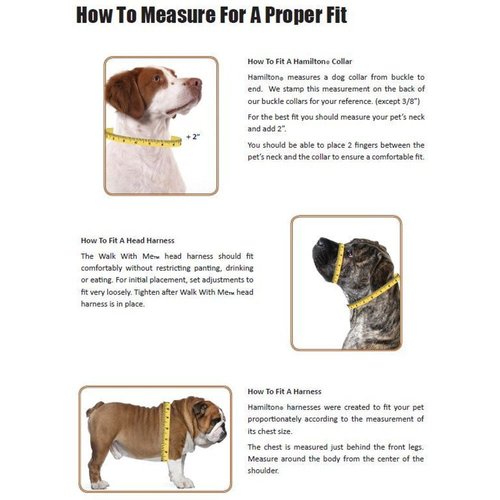 How To Measure For A Proper Fit

+ 2"

How To Fit A Hamilton® Collar

Hamilton® measures a dog collar from buckle to end. We stamp this measurement on the back of our buckle collars for your reference. (except 3/8")

For the best fit you should measure your pet's neck and add 2".

You should be able to place 2 fingers between the pet's neck and the collar to ensure a comfortable fit.

How To Fit A Head Harness

The Walk With Me™ head harness should fit comfortably without restricting panting, drinking or eating. For initial placement, set adjustments to fit very loosely. Tighten after Walk With Me™ head harness is in place.

How To Fit A Harness

Hamilton® harnesses were created to fit your pet proportionately according to the measurement of its chest size.

The chest is measured just behind the front legs. Measure around the body from the center of the shoulder.