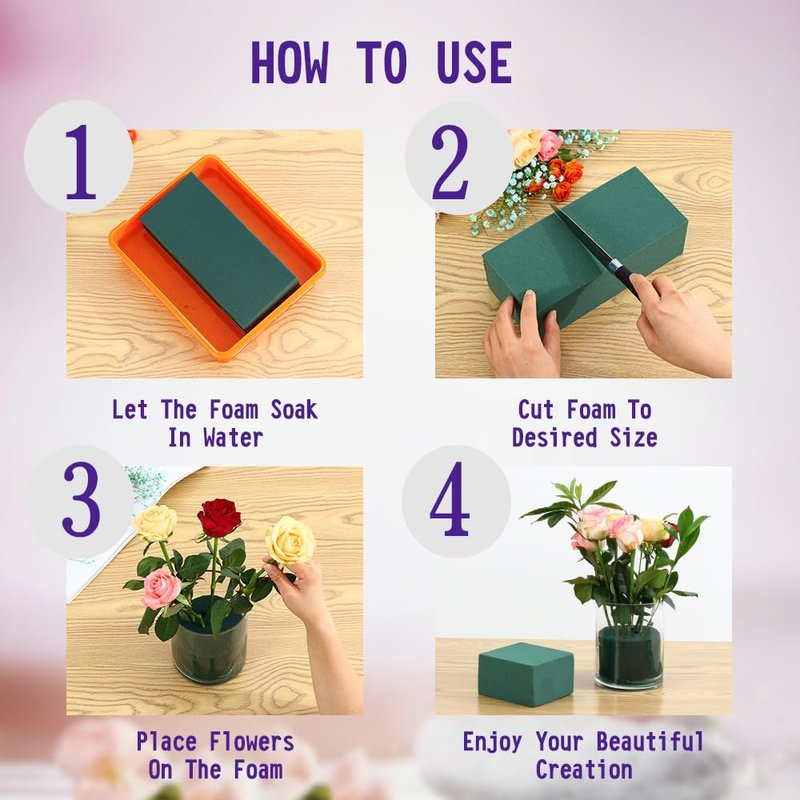 HOW TO USE

1

Let The Foam Soak In Water

2

Cut Foam To Desired Size

3

Place Flowers On The Foam

4

Enjoy Your Beautiful Creation