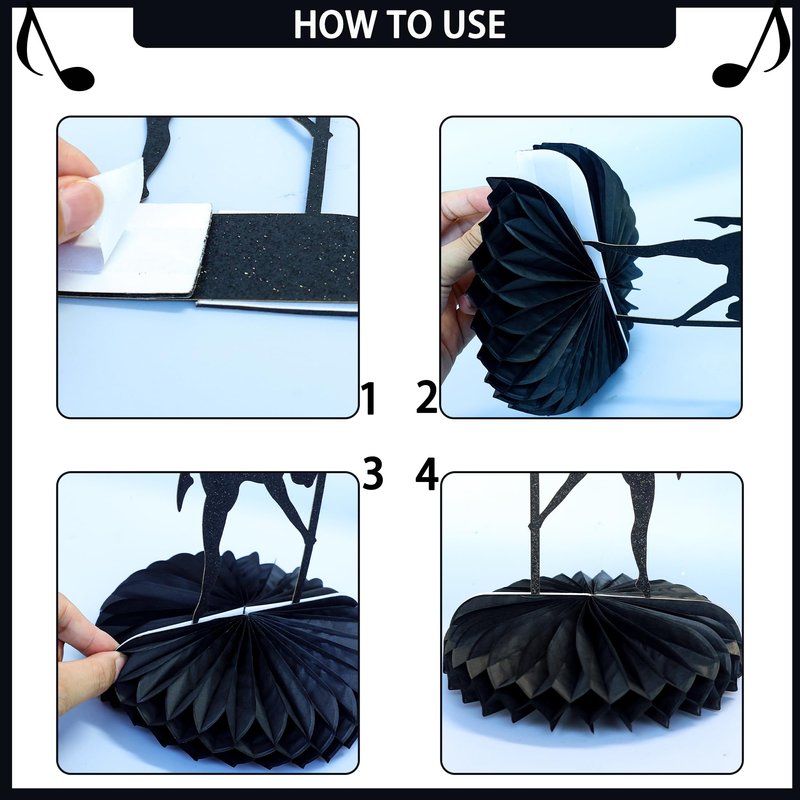 HOW TO USE

1

2

3

4