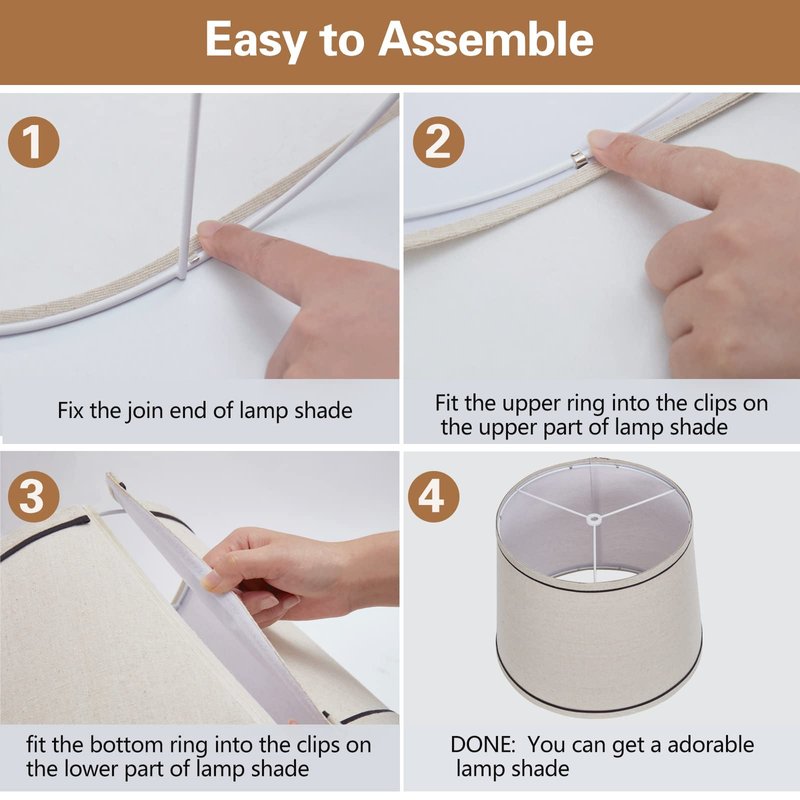 Easy to Assemble

1

Fix the join end of lamp shade

2

Fit the upper ring into the clips on the upper part of lamp shade

3

fit the bottom ring into the clips on the lower part of lamp shade

4

DONE: You can get a adorable lamp shade