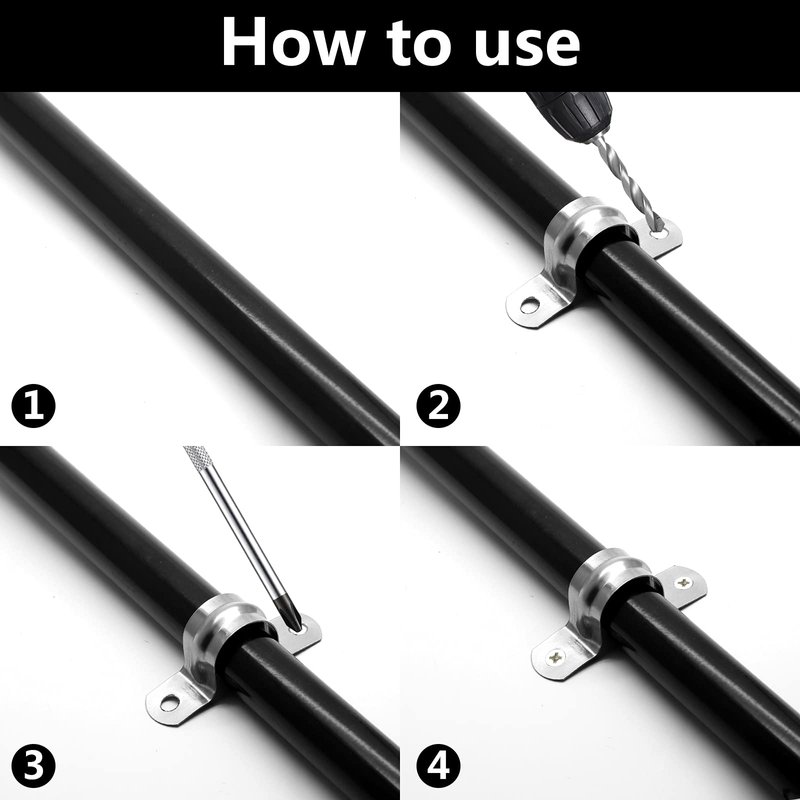 How to use

1

2

3

4