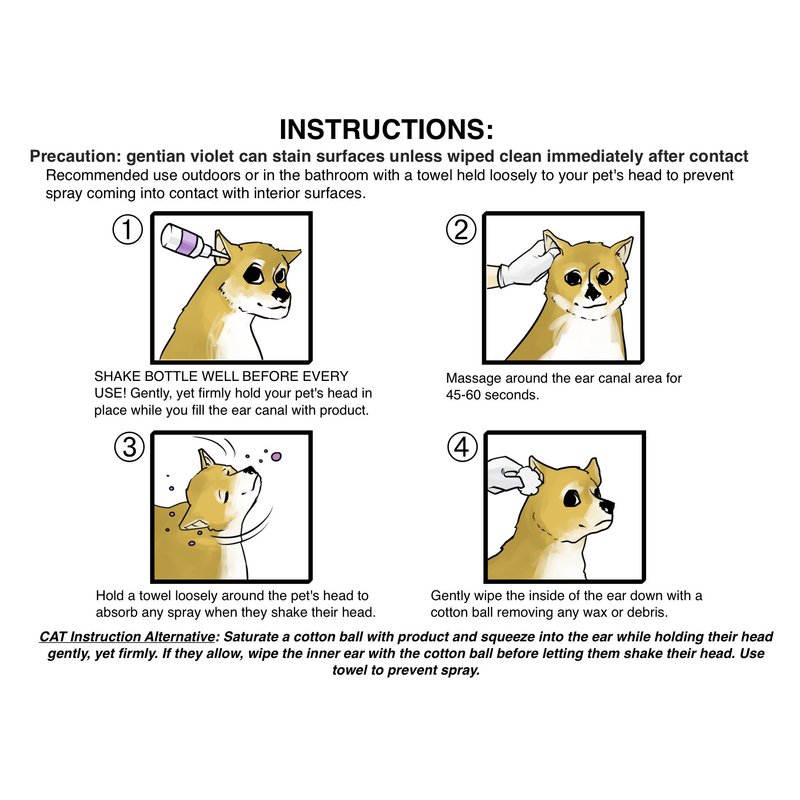 INSTRUCTIONS:

Precaution: gentian violet can stain surfaces unless wiped clean immediately after contact

Recommended use outdoors or in the bathroom with a towel held loosely to your pet's head to prevent spray coming into contact with interior surfaces.

①

SHAKE BOTTLE WELL BEFORE EVERY USE! Gently, yet firmly hold your pet's head in place while you fill the ear canal with product.

②

Massage around the ear canal area for 45-60 seconds.

③

Hold a towel loosely around the pet's head to absorb any spray when they shake their head.

④

Gently wipe the inside of the ear down with a cotton ball removing any wax or debris.

CAT Instruction Alternative: Saturate a cotton ball with product and squeeze into the ear while holding their head gently, yet firmly. If they allow, wipe the inner ear with the cotton ball before letting them shake their head. Use towel to prevent spray.