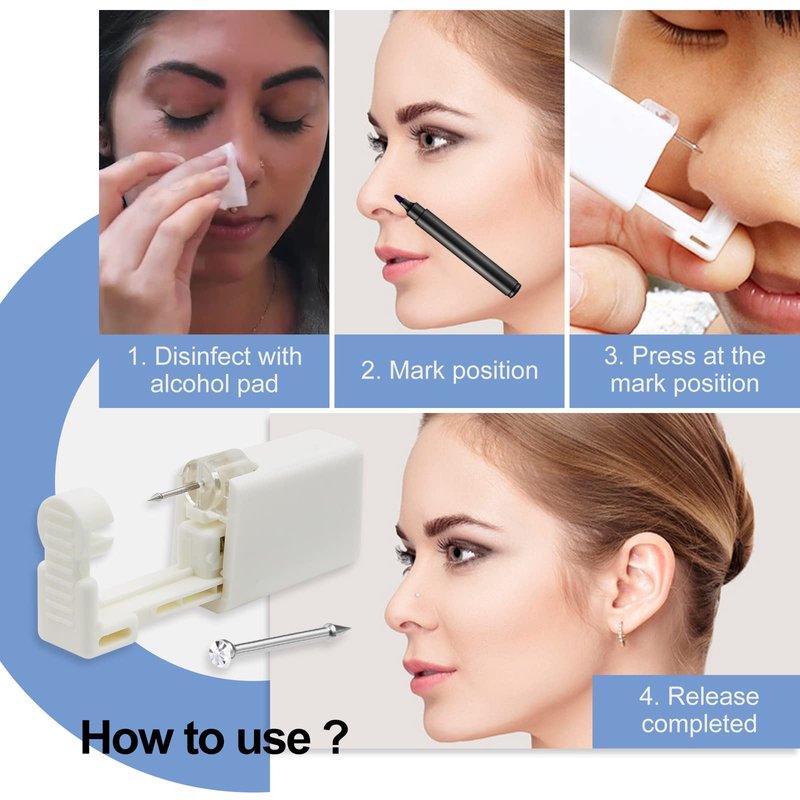 1. Disinfect with alcohol pad

2. Mark position

3. Press at the mark position

4. Release completed

How to use ?