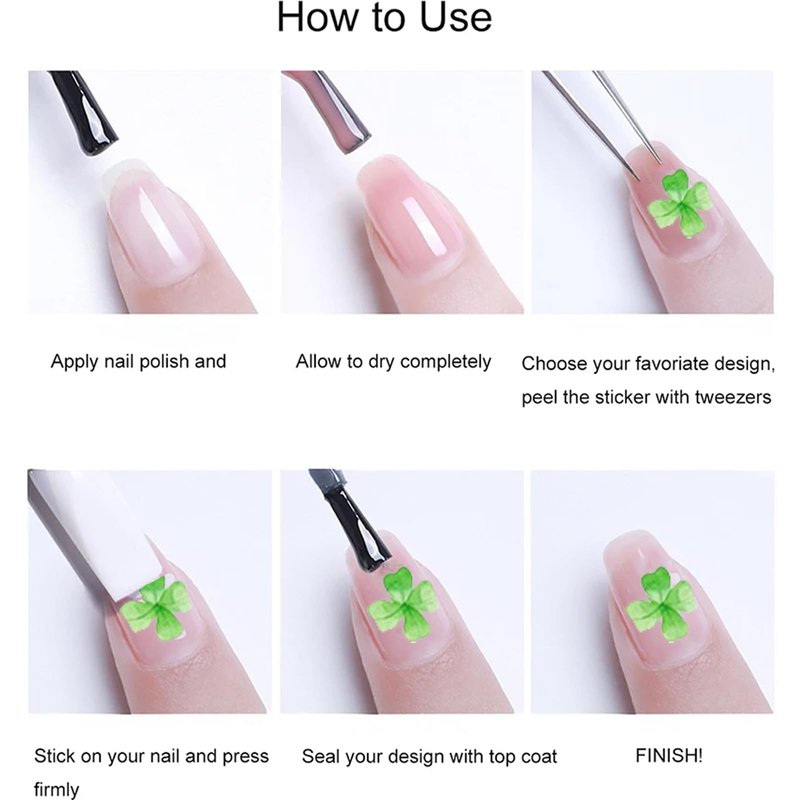 How to Use

Apply nail polish and

Allow to dry completely

Choose your favoriate design, peel the sticker with tweezers

Stick on your nail and press firmly

Seal your design with top coat

FINISH!