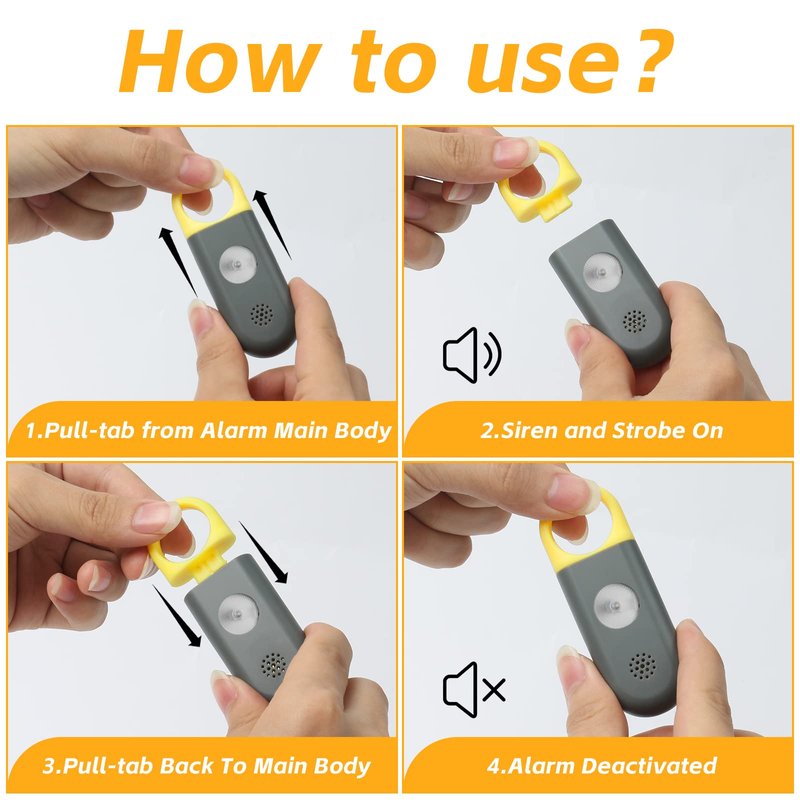 How to use?

1.Pull-tab from Alarm Main Body

2.Siren and Strobe On

3.Pull-tab Back To Main Body

4.Alarm Deactivated