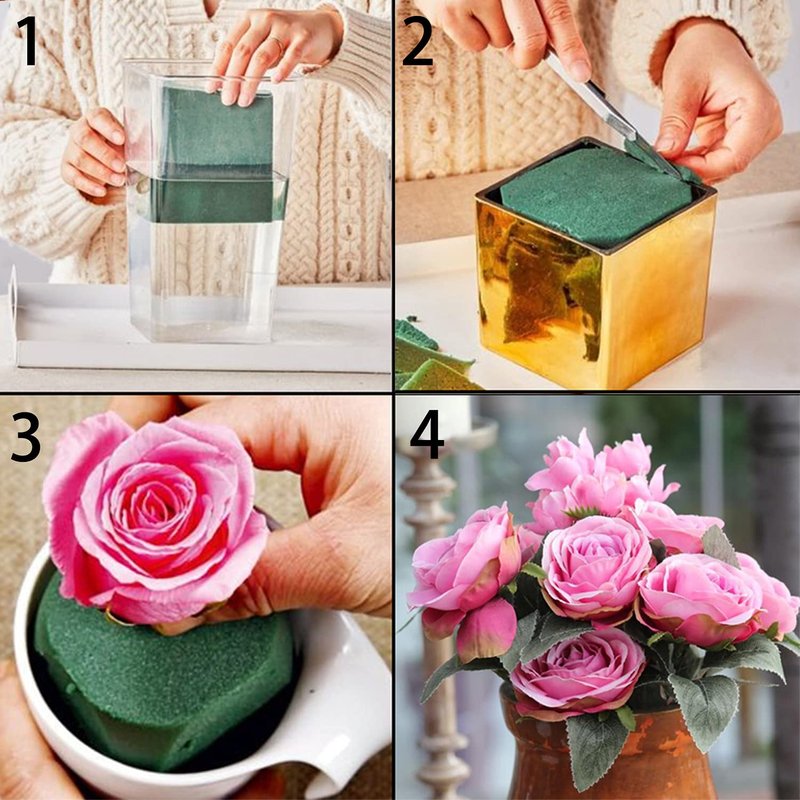 1
2
3
4