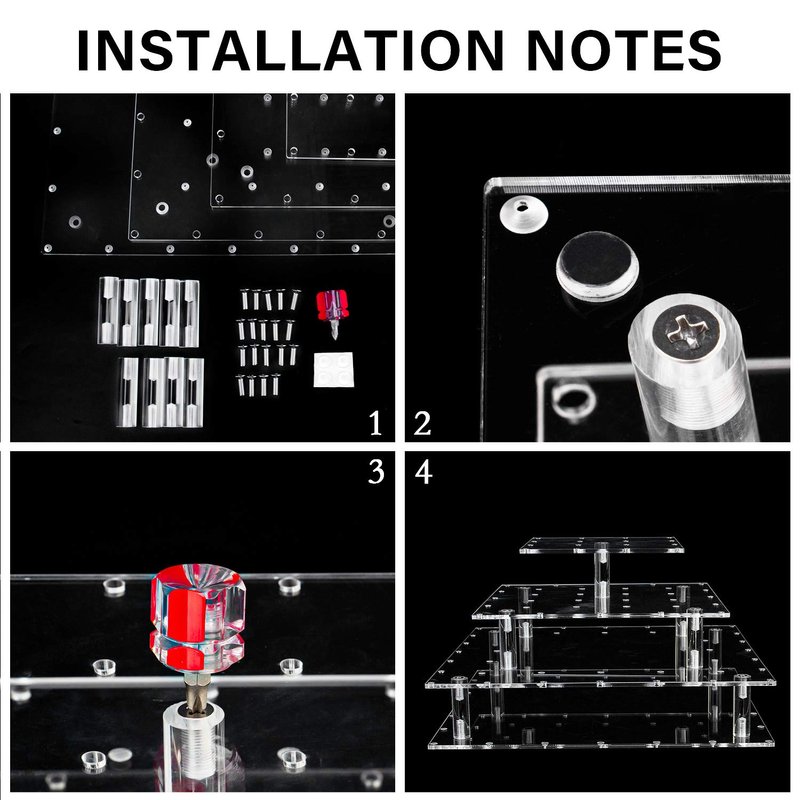 INSTALLATION NOTES

1

2

3

4