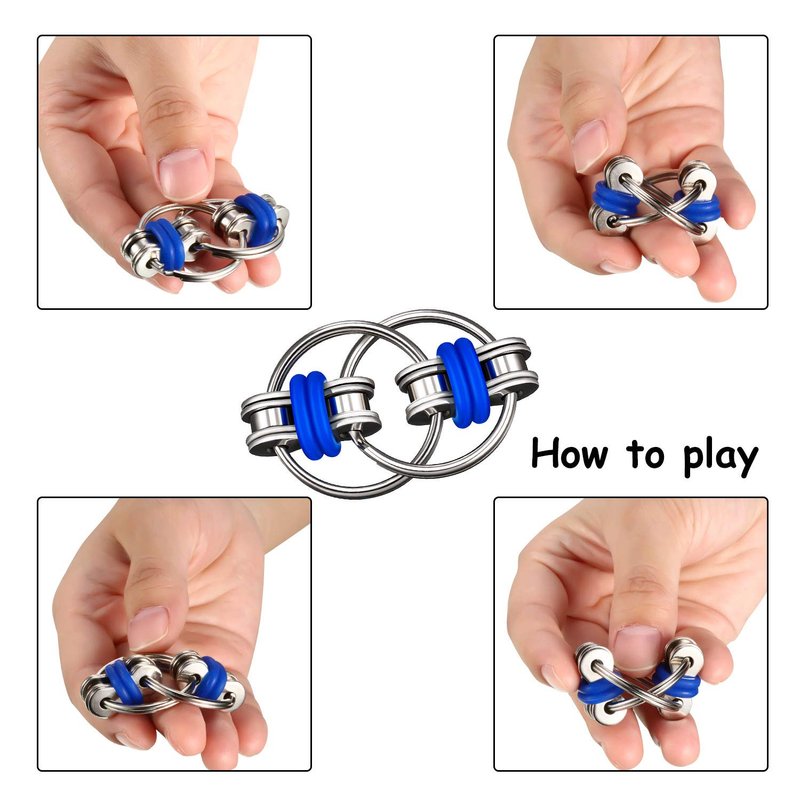 How to play