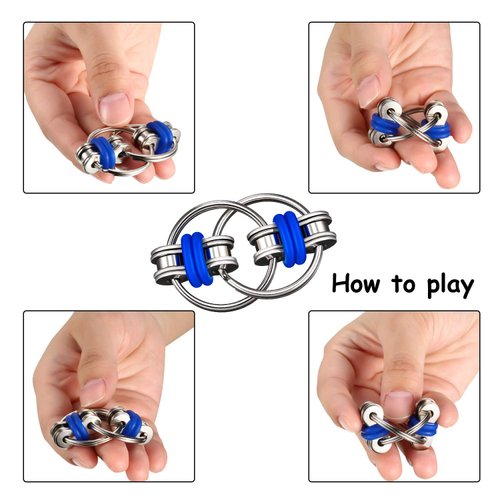 How to play