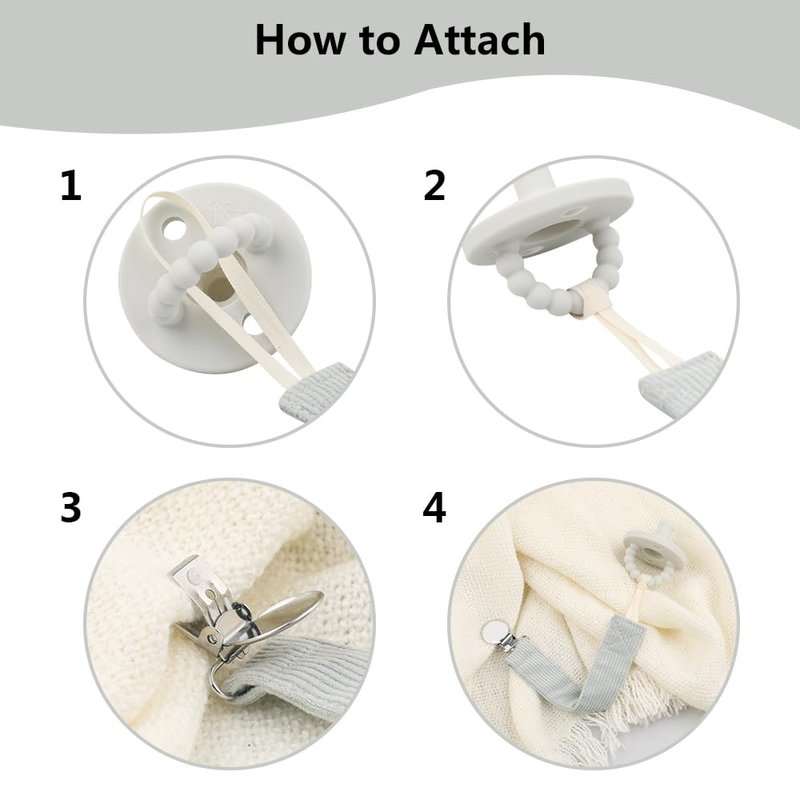 How to Attach

1

2

3

4