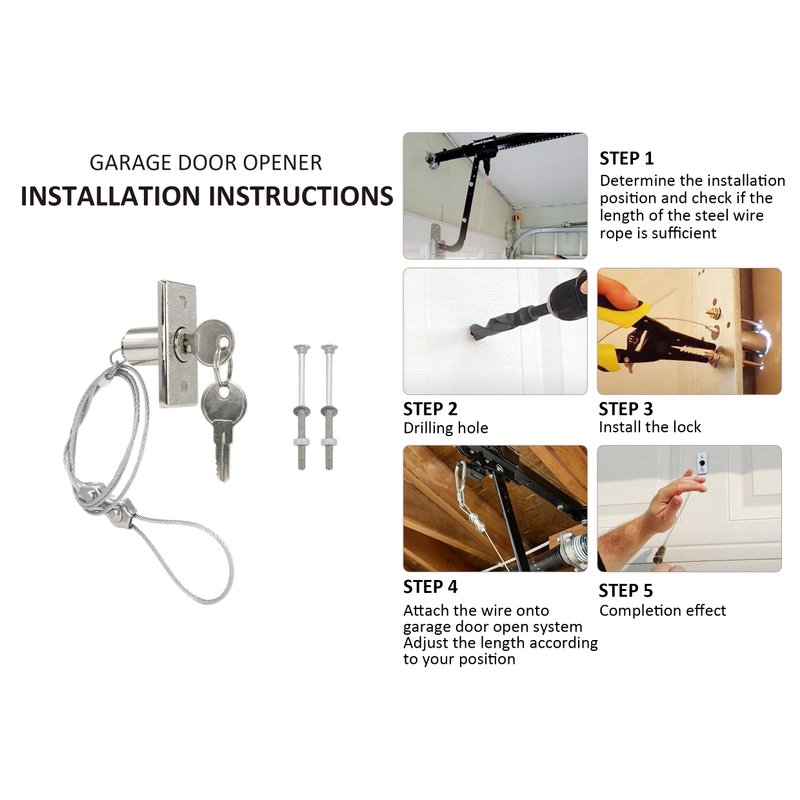 GARAGE DOOR OPENER
INSTALLATION INSTRUCTIONS

STEP 1
Determine the installation position and check if the length of the steel wire rope is sufficient

STEP 2
Drilling hole

STEP 3
Install the lock

STEP 4
Attach the wire onto garage door open system
Adjust the length according to your position

STEP 5
Completion effect