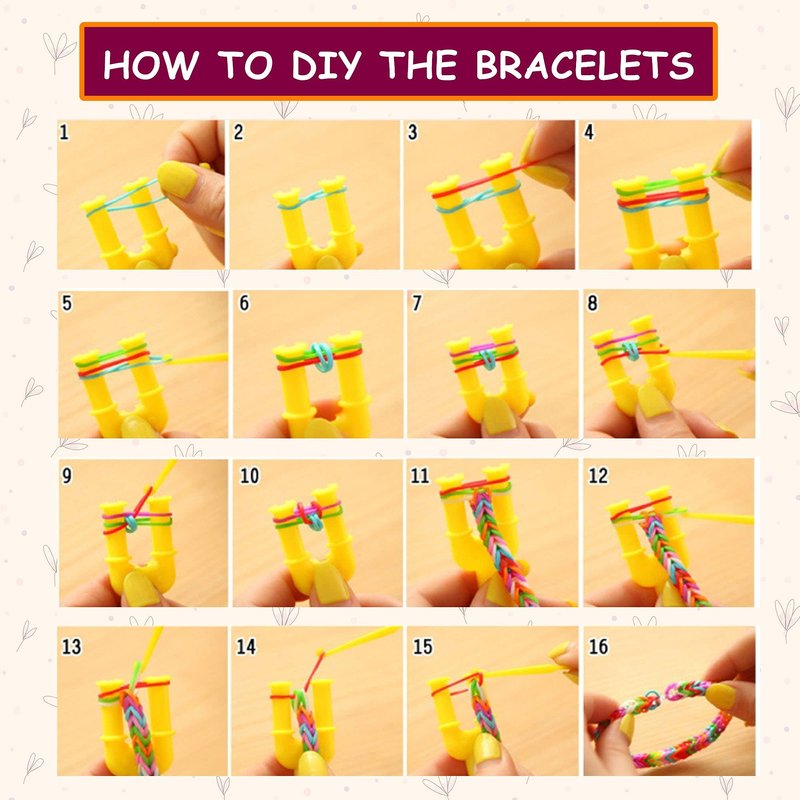 HOW TO DIY THE BRACELETS

1

2

3

4

5

6

7

8

9

10

11

12

13

14

15

16